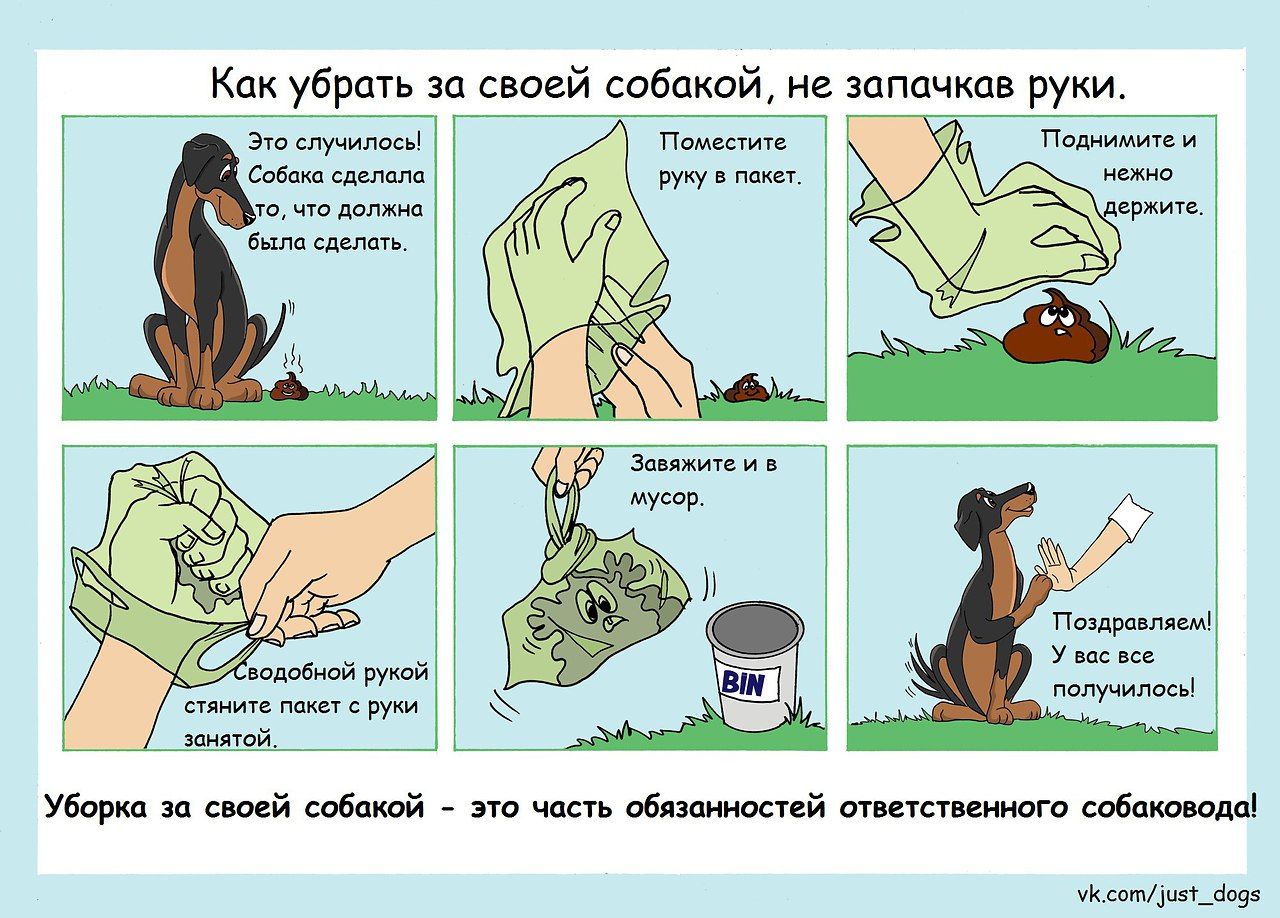 Как убрать за своей собакой, не запачкав руки.

Это случилось! Собака сделала то, что должна была сделать.

Поместите руку в пакет.

Поднимите и нежно держите.

Сводобной рукой стяните пакет с руки занятой.

Завяжите и в мусор.

BIN

Поздравляем! У вас все получилось!

Уборка за своей собакой - это часть обязанностей ответственного собаковода!

vk.com/just_dogs